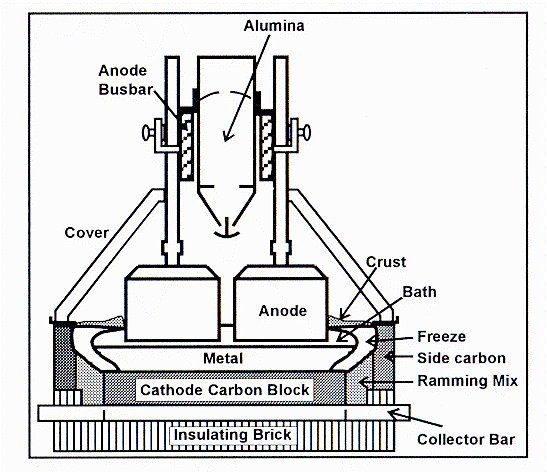 Alumina

Anode Busbar

Cover

Crust

Bath

Anode

Freeze

Metal

Side carbon

Cathode Carbon Block

Ramming Mix

Insulating Brick

Collector Bar